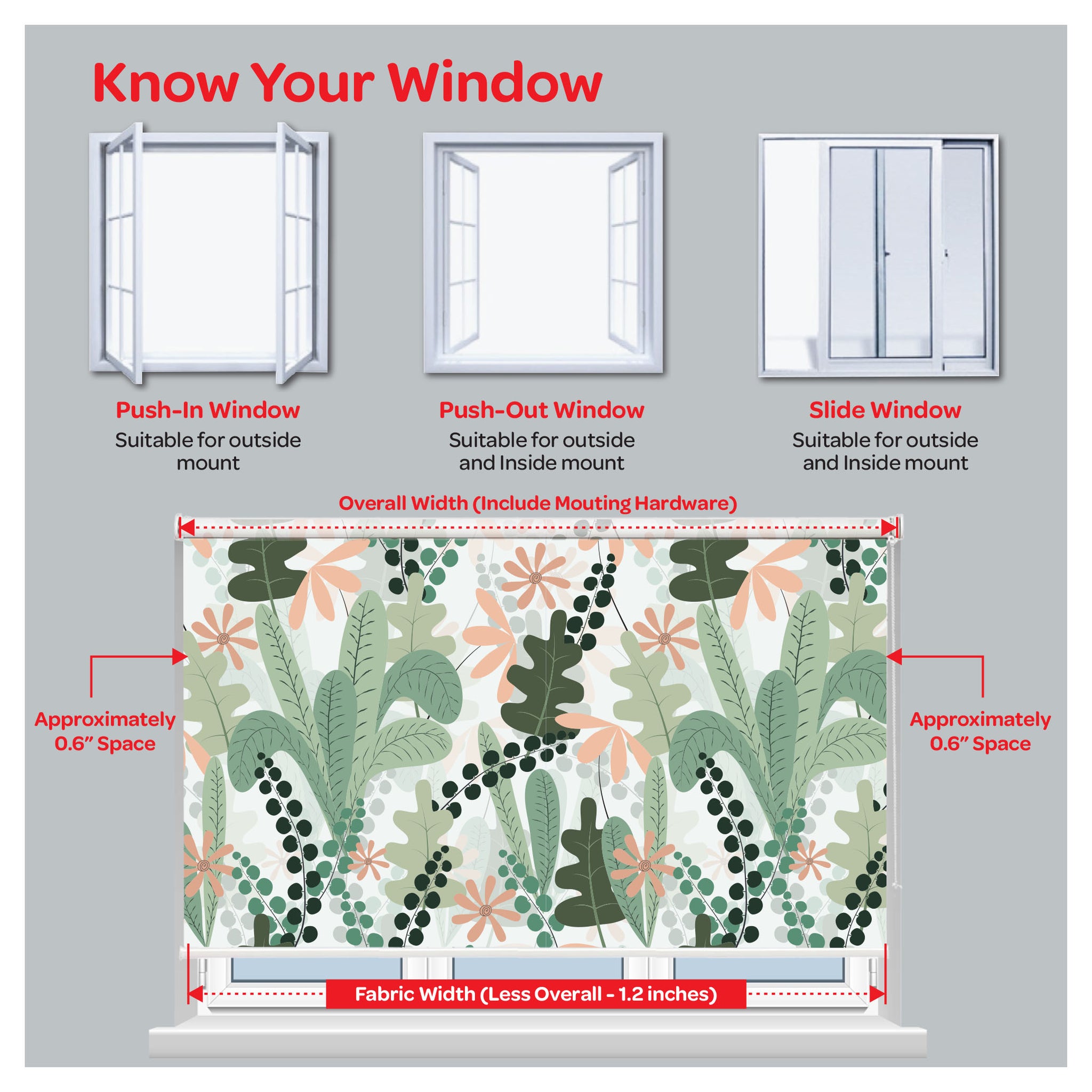 Know Your Window

Push-In Window
Suitable for outside mount

Push-Out Window
Suitable for outside and Inside mount

Slide Window
Suitable for outside and Inside mount

Overall Width (Include Mouting Hardware)

Approximately 0.6" Space

Approximately 0.6" Space

Fabric Width (Less Overall - 1.2 inches)