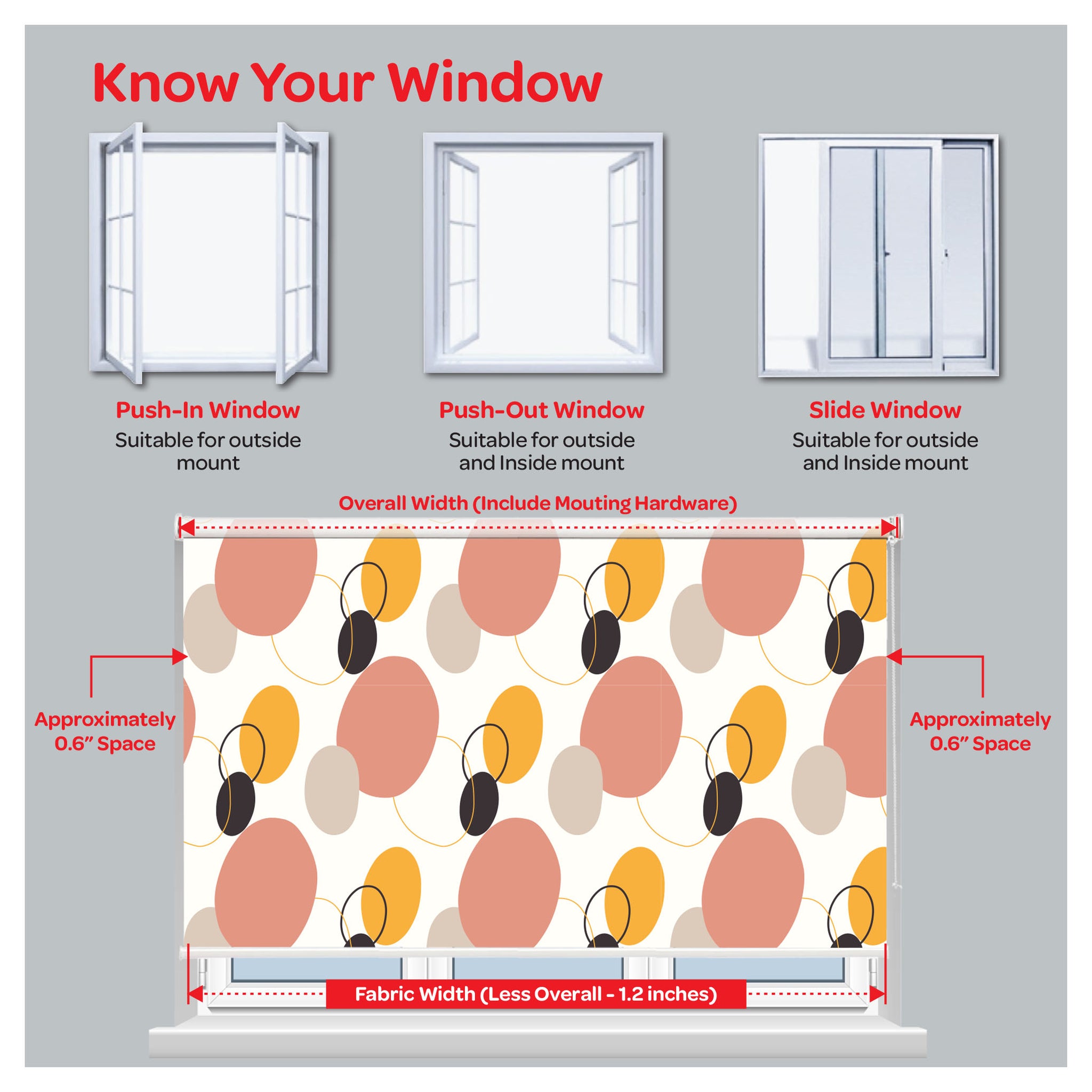 Know Your Window

Push-In Window
Suitable for outside mount

Push-Out Window
Suitable for outside and Inside mount

Slide Window
Suitable for outside and Inside mount

Overall Width (Include Mouting Hardware)

Approximately 0.6" Space

Approximately 0.6" Space

Fabric Width (Less Overall - 1.2 inches)