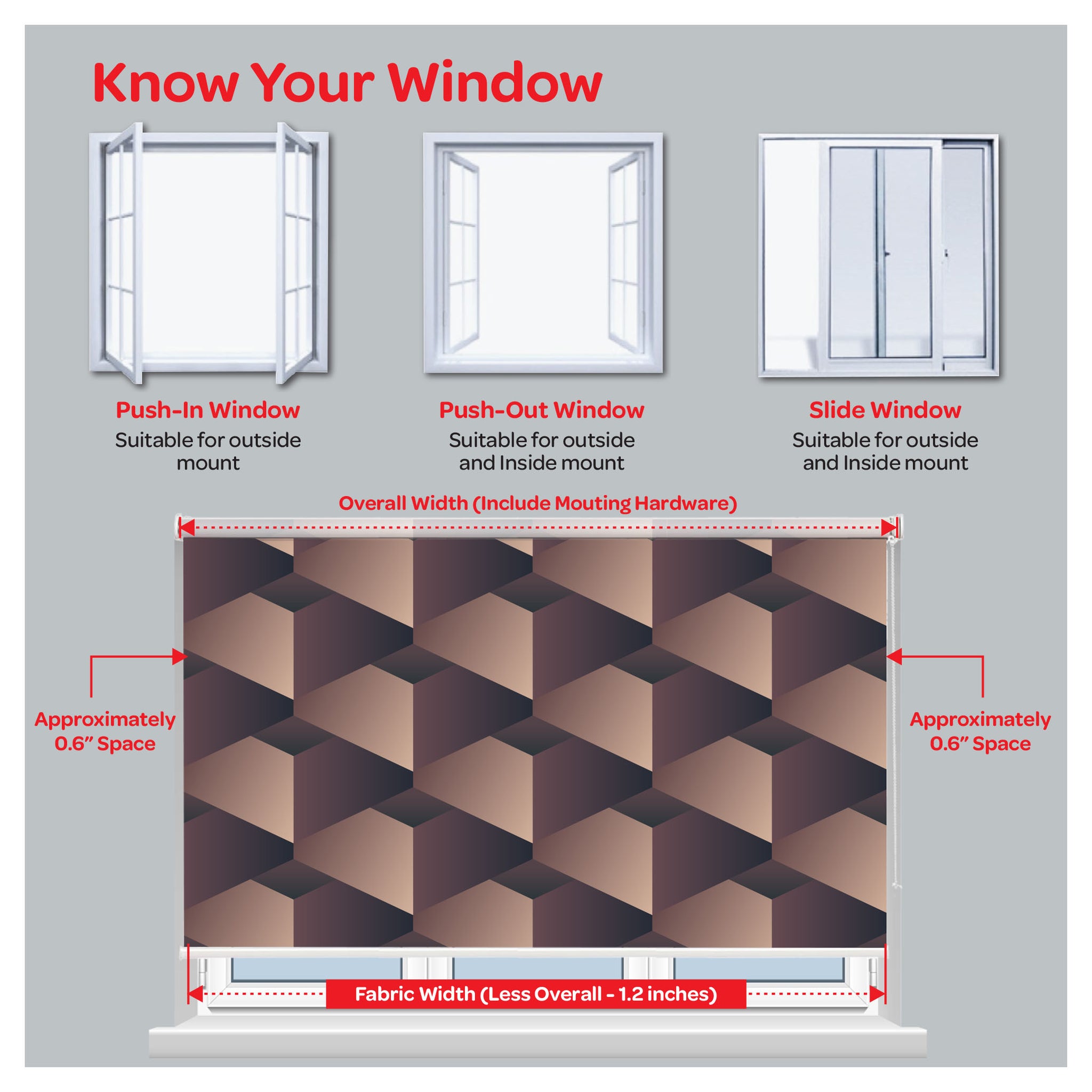 Know Your Window

Push-In Window
Suitable for outside mount

Push-Out Window
Suitable for outside and Inside mount

Slide Window
Suitable for outside and Inside mount

Overall Width (Include Mouting Hardware)

Approximately 0.6" Space

Approximately 0.6" Space

Fabric Width (Less Overall - 1.2 inches)