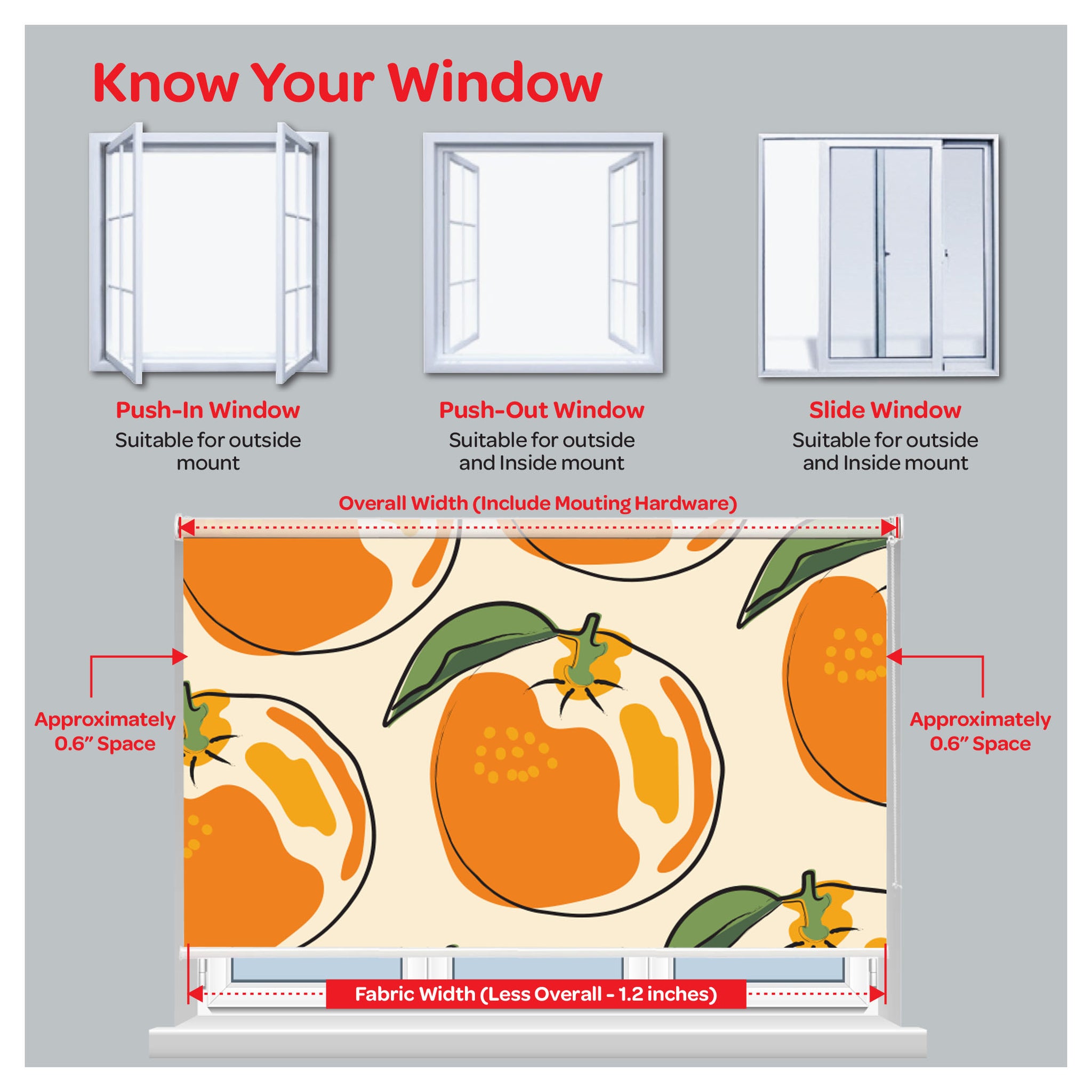 Know Your Window

Push-In Window
Suitable for outside mount

Push-Out Window
Suitable for outside and Inside mount

Slide Window
Suitable for outside and Inside mount

Overall Width (Include Mouting Hardware)

Approximately 0.6" Space

Approximately 0.6" Space

Fabric Width (Less Overall - 1.2 inches)