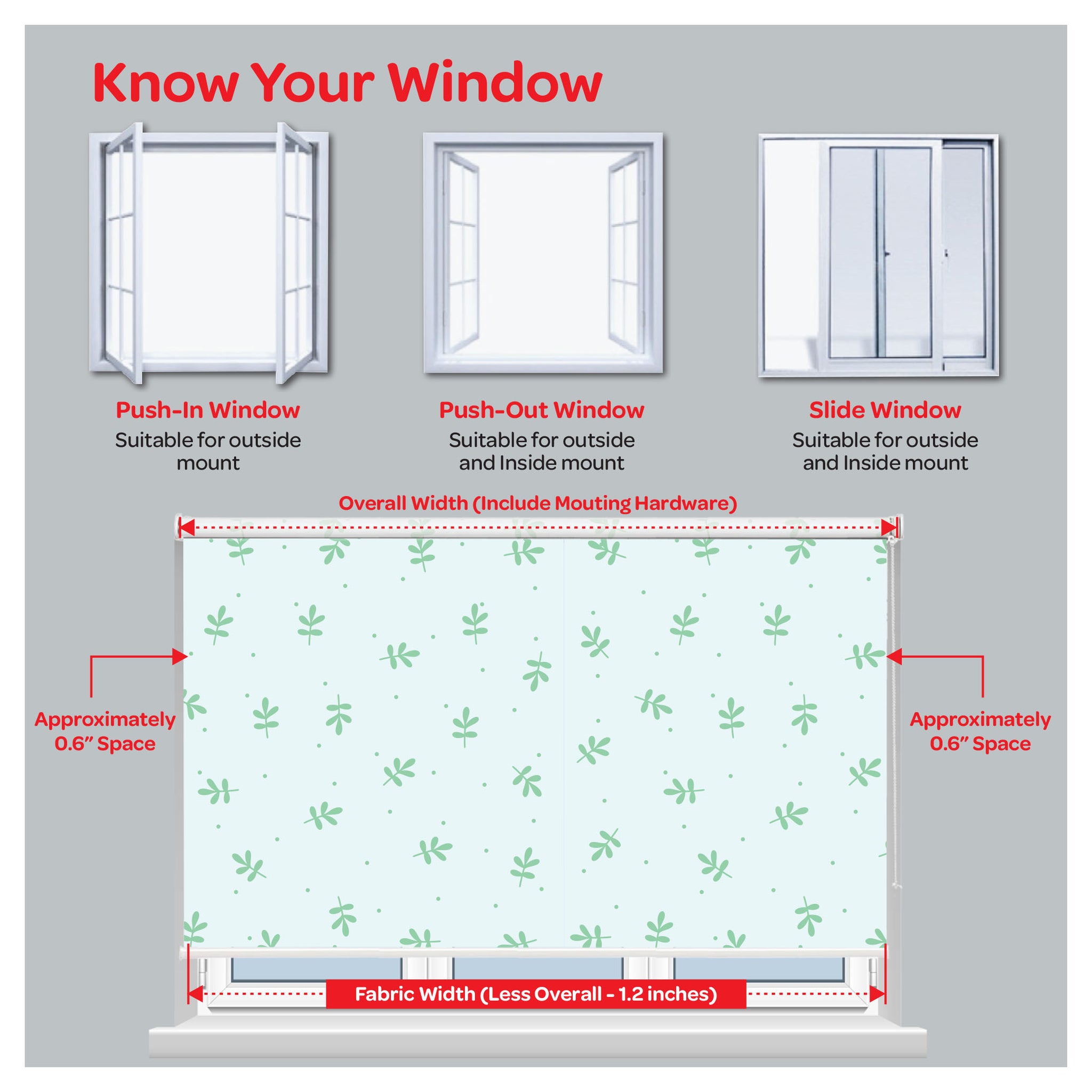 Know Your Window

Push-In Window
Suitable for outside mount

Push-Out Window
Suitable for outside and Inside mount

Slide Window
Suitable for outside and Inside mount

Overall Width (Include Mouting Hardware)

Approximately 0.6" Space

Approximately 0.6" Space

Fabric Width (Less Overall - 1.2 inches)