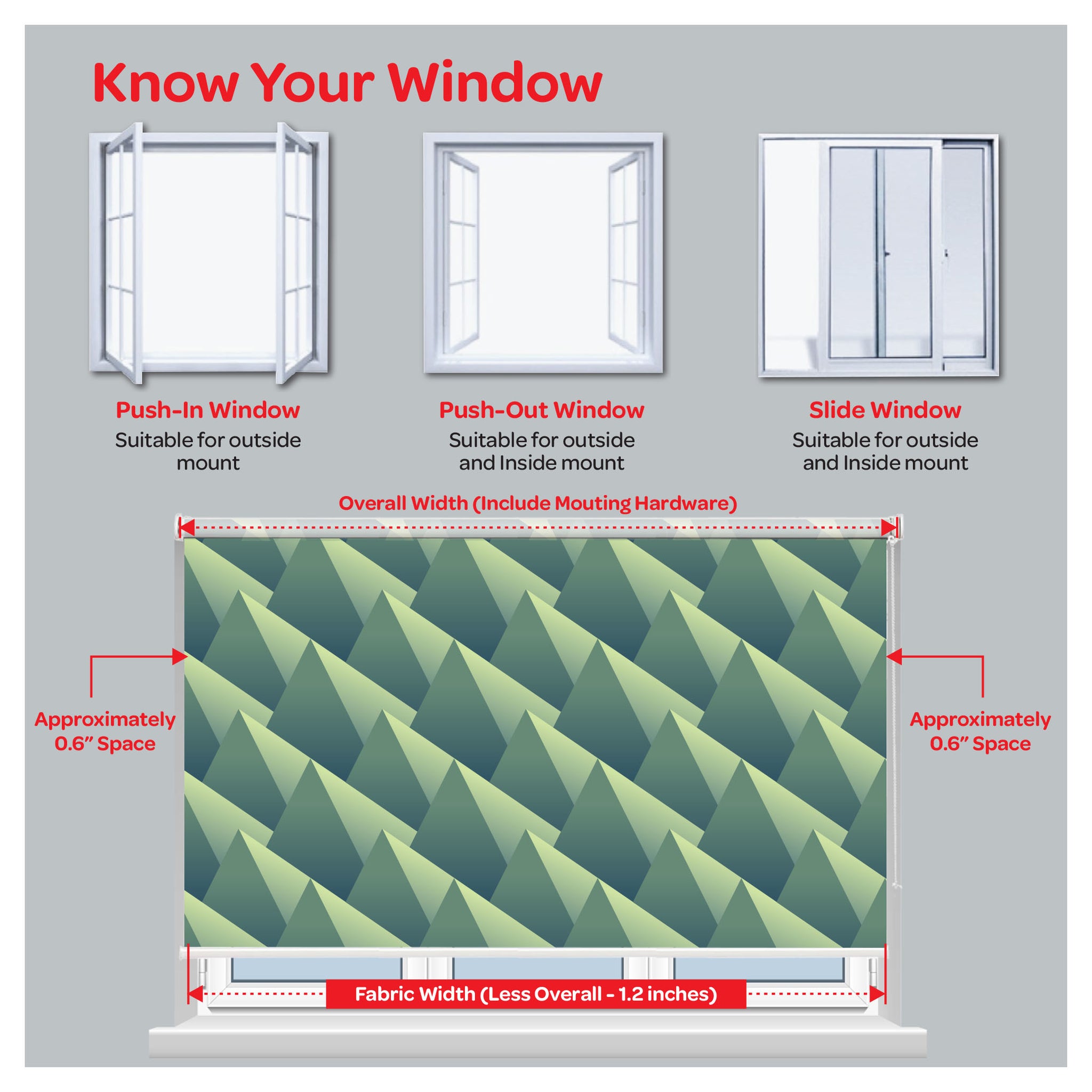 Know Your Window

Push-In Window
Suitable for outside mount

Push-Out Window
Suitable for outside and Inside mount

Slide Window
Suitable for outside and Inside mount

Overall Width (Include Mouting Hardware)

Approximately 0.6" Space

Approximately 0.6" Space

Fabric Width (Less Overall - 1.2 inches)