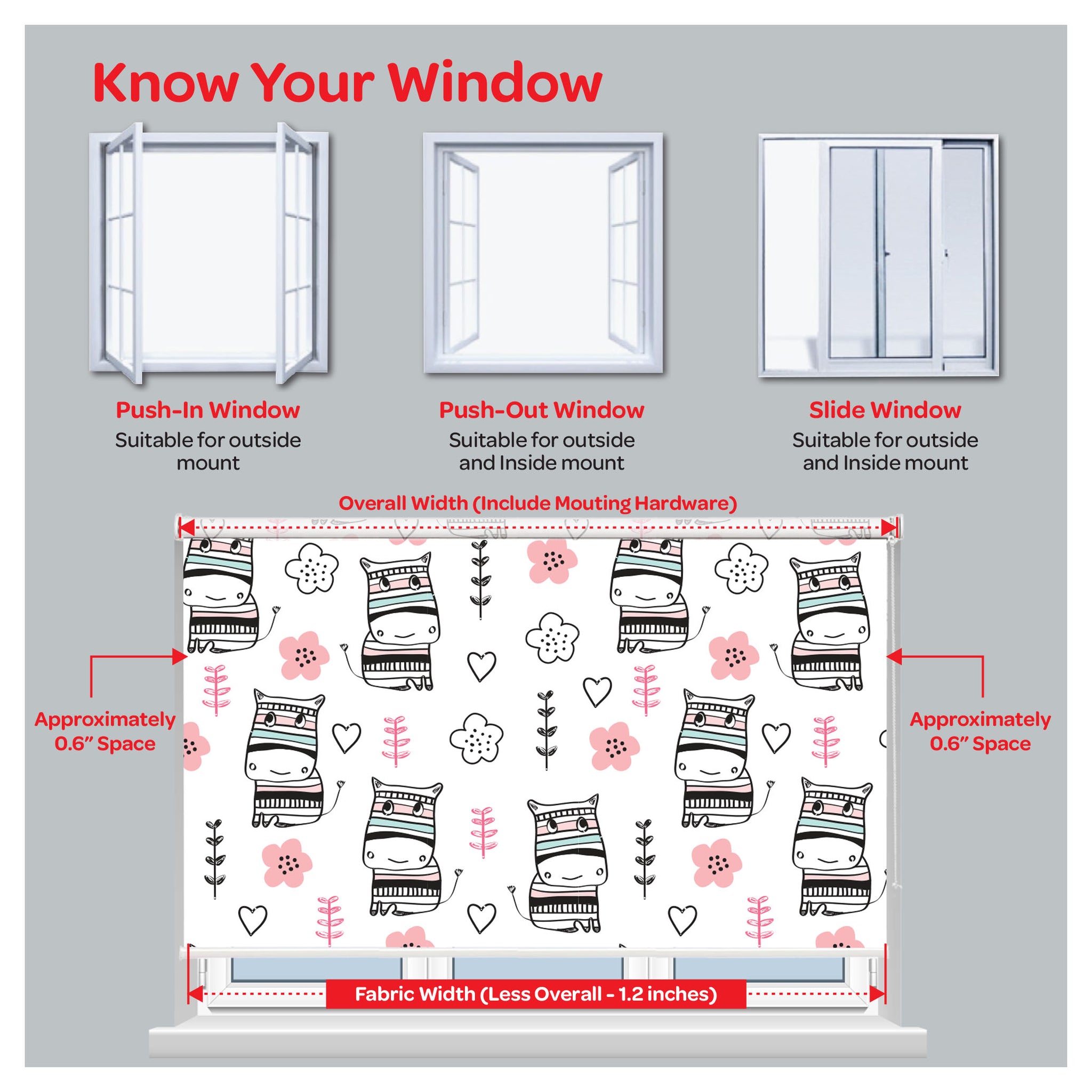 Know Your Window

Push-In Window
Suitable for outside mount

Push-Out Window
Suitable for outside and Inside mount

Slide Window
Suitable for outside and Inside mount

Overall Width (Include Mouting Hardware)

Approximately 0.6" Space

Approximately 0.6" Space

Fabric Width (Less Overall - 1.2 inches)