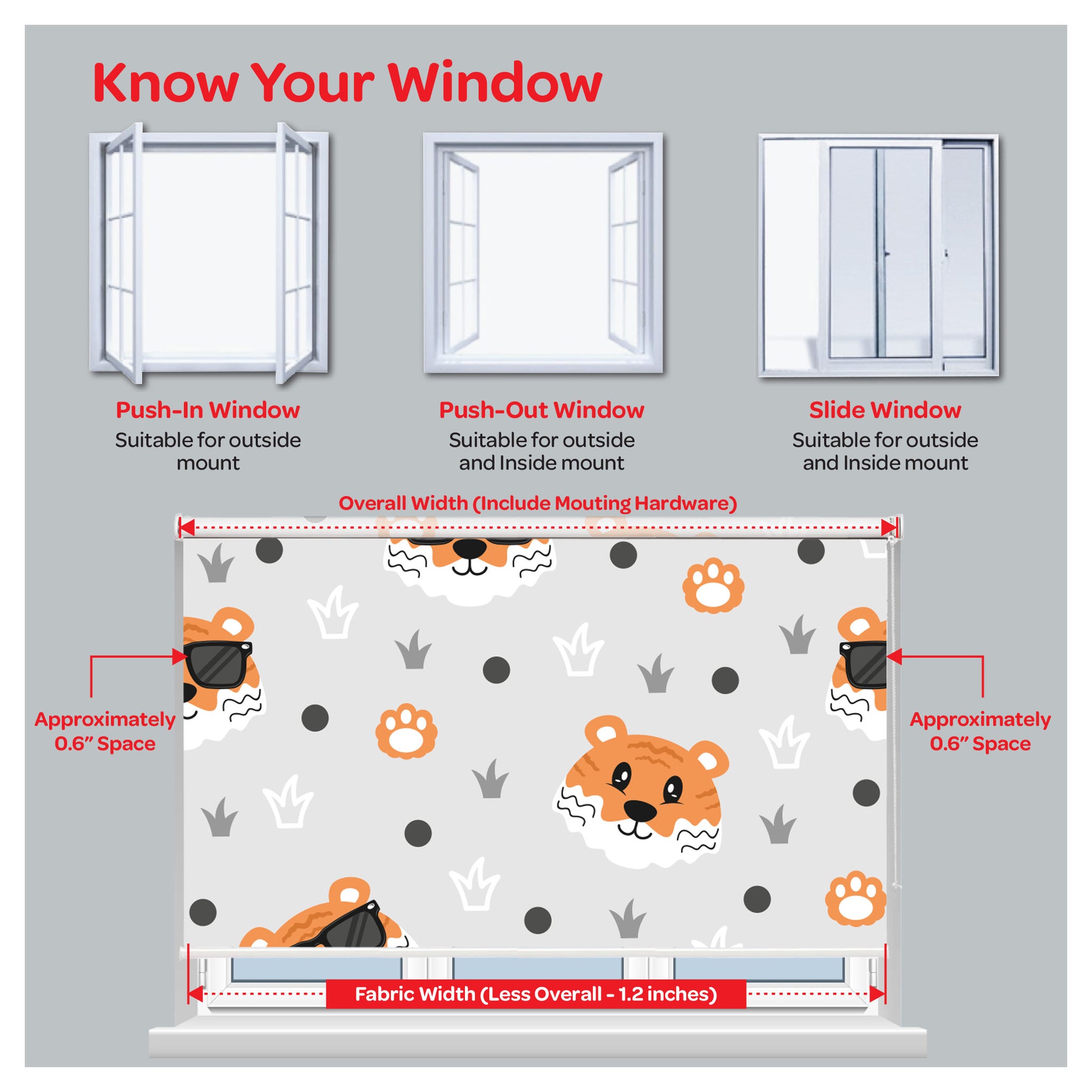 Know Your Window

Push-In Window
Suitable for outside mount

Push-Out Window
Suitable for outside and Inside mount

Slide Window
Suitable for outside and Inside mount

Overall Width (Include Mouting Hardware)

Approximately 0.6" Space

Approximately 0.6" Space

Fabric Width (Less Overall - 1.2 inches)