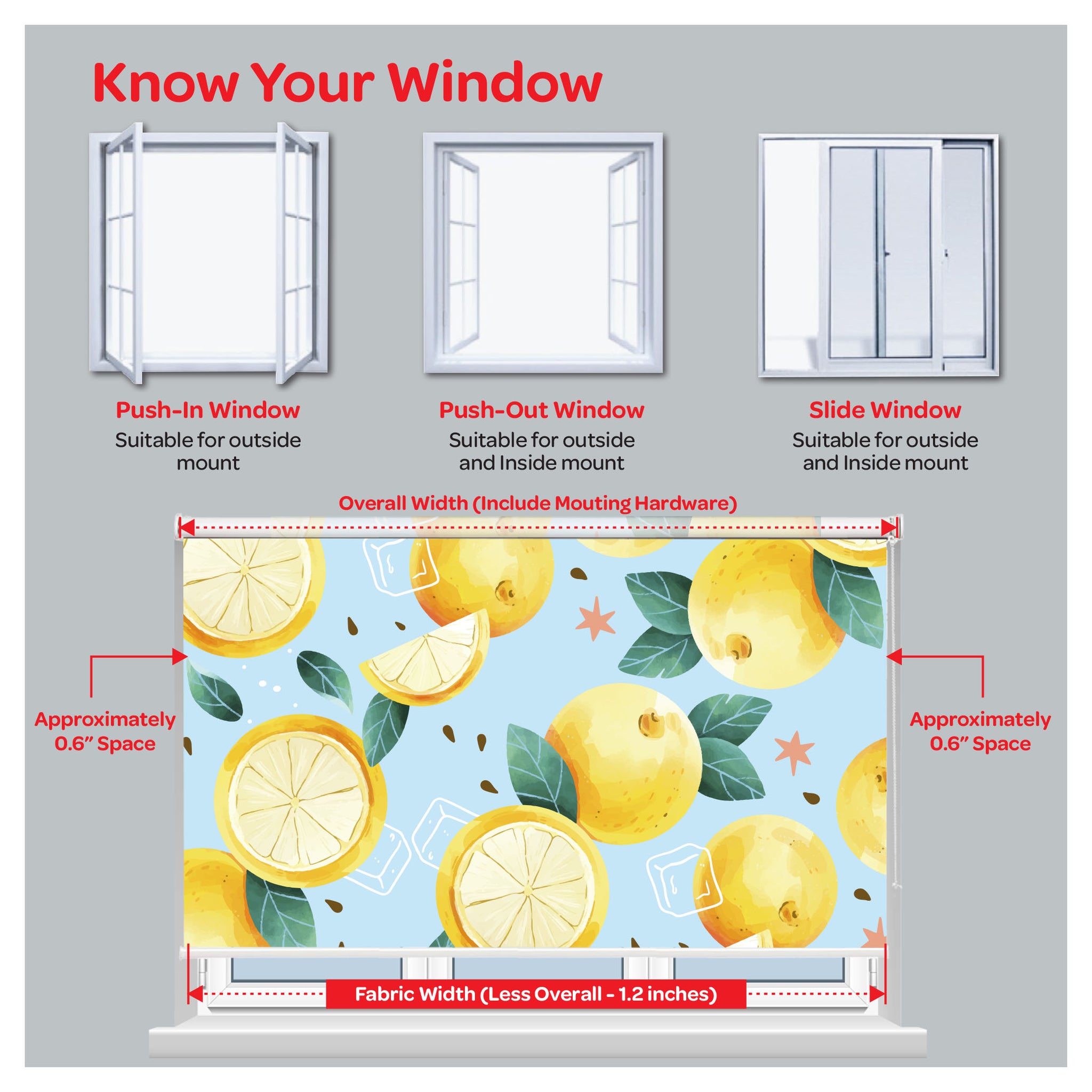 Know Your Window

Push-In Window
Suitable for outside mount

Push-Out Window
Suitable for outside and Inside mount

Slide Window
Suitable for outside and Inside mount

Overall Width (Include Mouting Hardware)

Approximately 0.6" Space

Approximately 0.6" Space

Fabric Width (Less Overall - 1.2 inches)