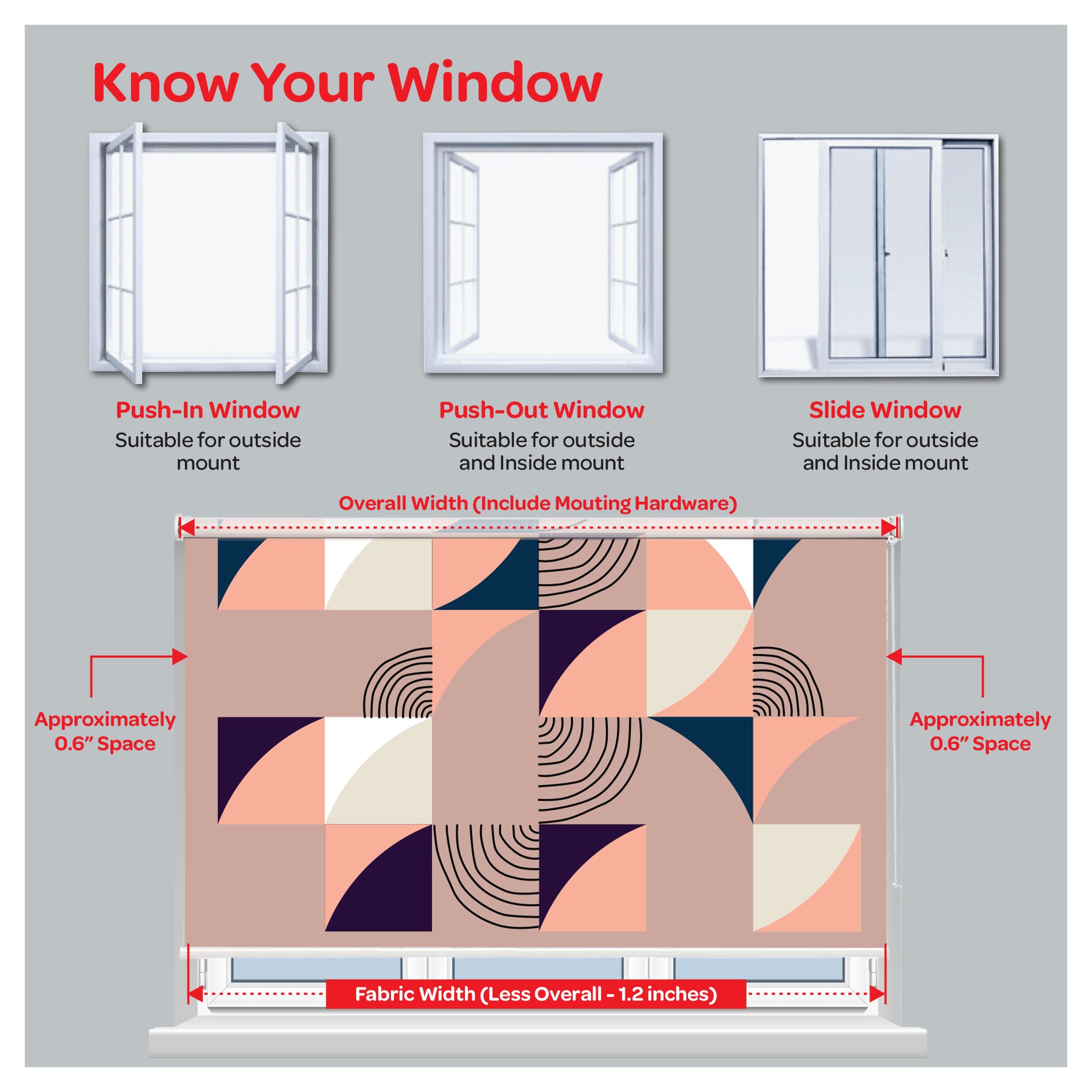 Know Your Window

Push-In Window
Suitable for outside mount

Push-Out Window
Suitable for outside and Inside mount

Slide Window
Suitable for outside and Inside mount

Overall Width (Include Mouting Hardware)

Approximately 0.6" Space

Approximately 0.6" Space

Fabric Width (Less Overall - 1.2 inches)