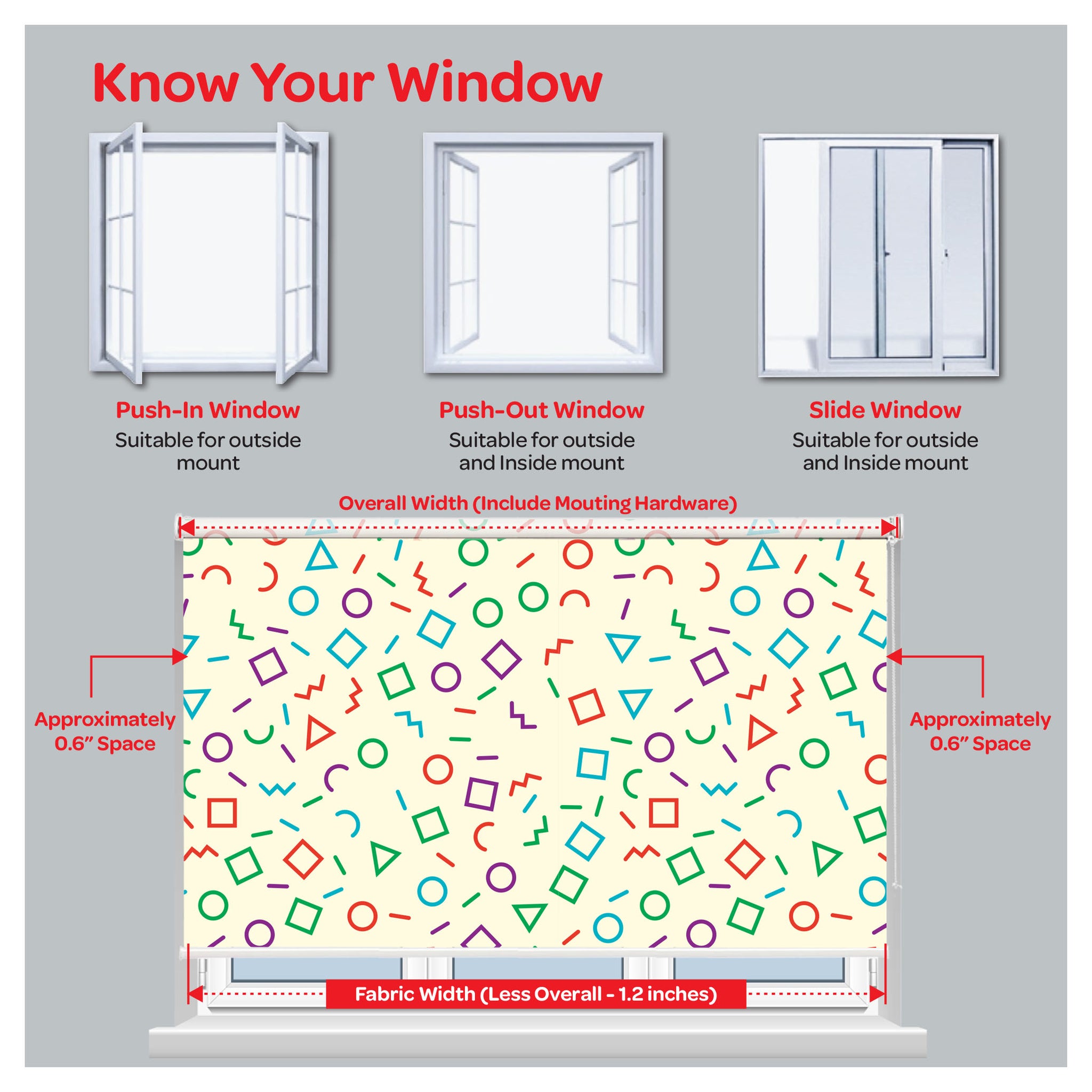 Know Your Window

Push-In Window
Suitable for outside mount

Push-Out Window
Suitable for outside and Inside mount

Slide Window
Suitable for outside and Inside mount

Overall Width (Include Mouting Hardware)

Approximately 0.6" Space

Approximately 0.6" Space

Fabric Width (Less Overall - 1.2 inches)