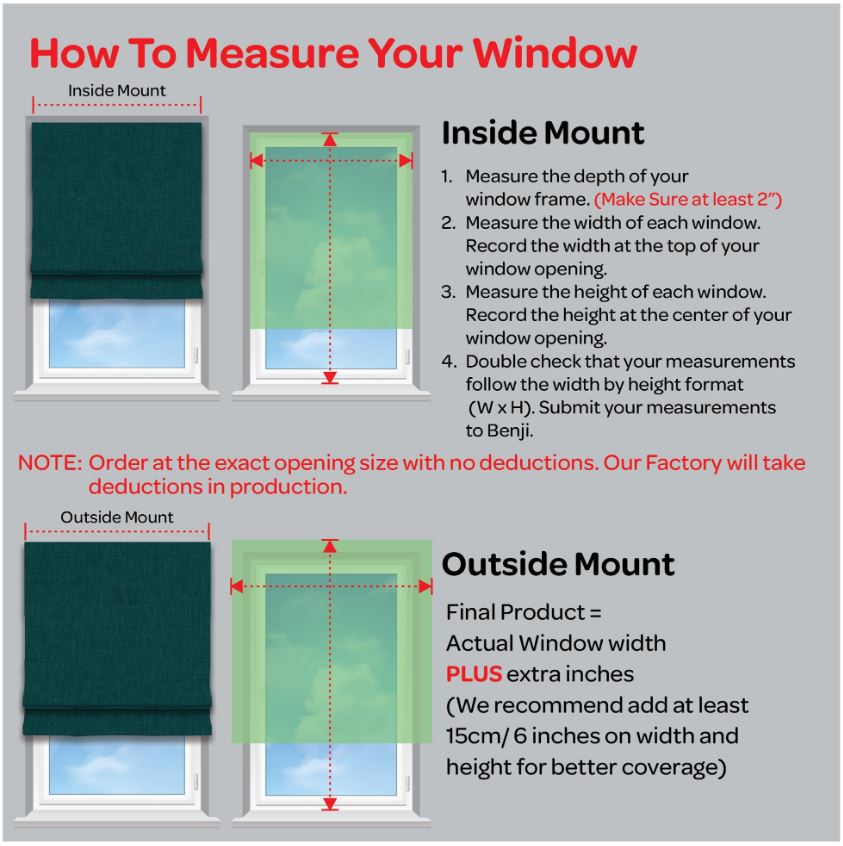 How To Measure Your Window

Inside Mount

Inside Mount

1. Measure the depth of your window frame. (Make Sure at least 2")
2. Measure the width of each window. Record the width at the top of your window opening.
3. Measure the height of each window. Record the height at the center of your window opening.
4. Double check that your measurements follow the width by height format (W x H). Submit your measurements to Benji.

NOTE: Order at the exact opening size with no deductions. Our Factory will take deductions in production.

Outside Mount

Outside Mount

Final Product = Actual Window width PLUS extra inches (We recommend add at least 15cm/ 6 inches on width and height for better coverage)