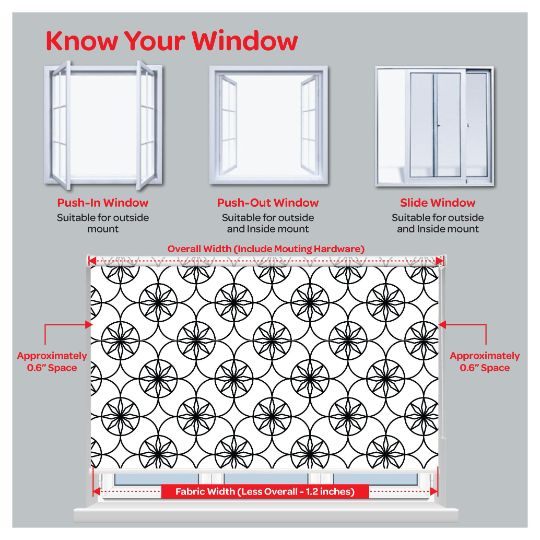 Know Your Window

Push-In Window
Suitable for outside mount

Push-Out Window
Suitable for outside and Inside mount

Slide Window
Suitable for outside and Inside mount

Overall Width (Include Mouting Hardware)

Approximately 0.6" Space

Approximately 0.6" Space

Fabric Width (Less Overall - 1.2 inches)