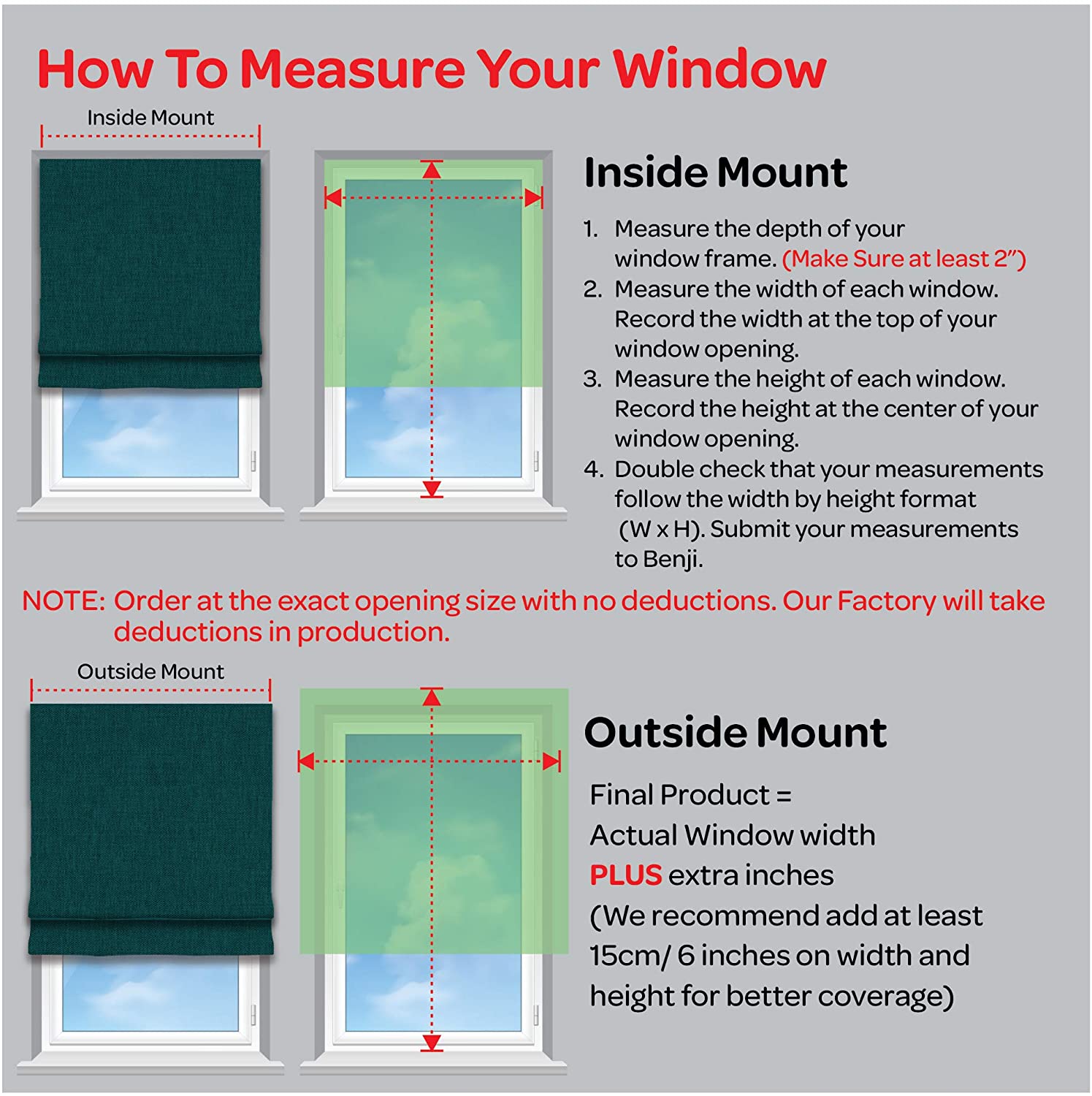 How To Measure Your Window

Inside Mount

Inside Mount

1. Measure the depth of your window frame. (Make Sure at least 2”)
2. Measure the width of each window. Record the width at the top of your window opening.
3. Measure the height of each window. Record the height at the center of your window opening.
4. Double check that your measurements follow the width by height format (W x H). Submit your measurements to Benji.

NOTE: Order at the exact opening size with no deductions. Our Factory will take deductions in production.

Outside Mount

Outside Mount

Final Product =
Actual Window width
PLUS extra inches
(We recommend add at least 15cm/ 6 inches on width and height for better coverage)